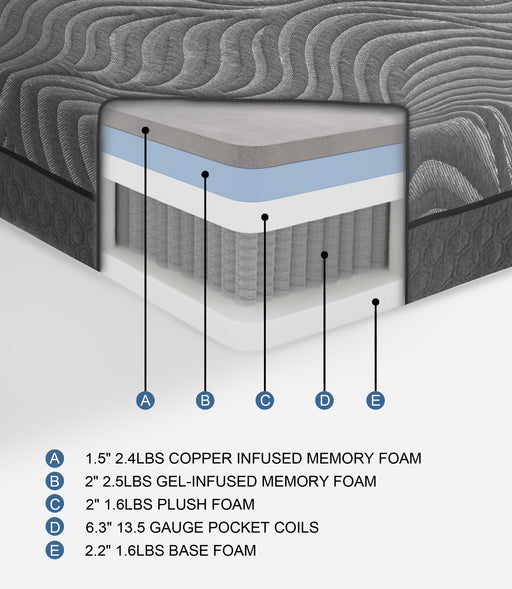 A B C D E

A 1.5" 2.4LBS COPPER INFUSED MEMORY FOAM
B 2" 2.5LBS GEL-INFUSED MEMORY FOAM
C 2" 1.6LBS PLUSH FOAM
D 6.3" 13.5 GAUGE POCKET COILS
E 2.2" 1.6LBS BASE FOAM